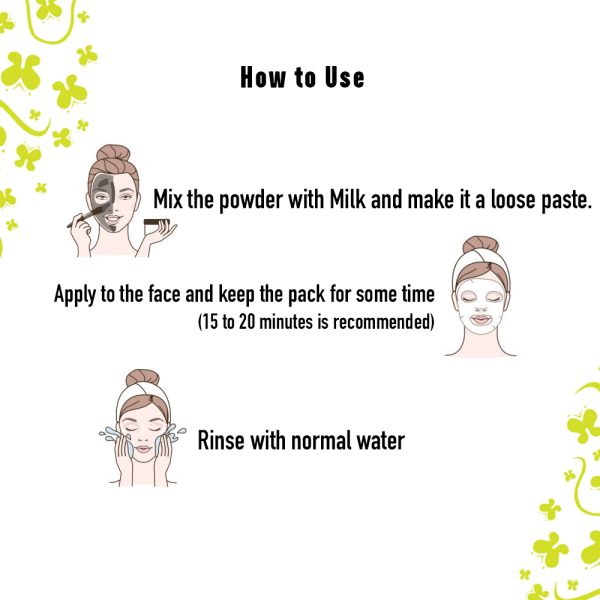 How to Use

Mix the powder with Milk and make it a loose paste.

Apply to the face and keep the pack for some time
(15 to 20 minutes is recommended)

Rinse with normal water